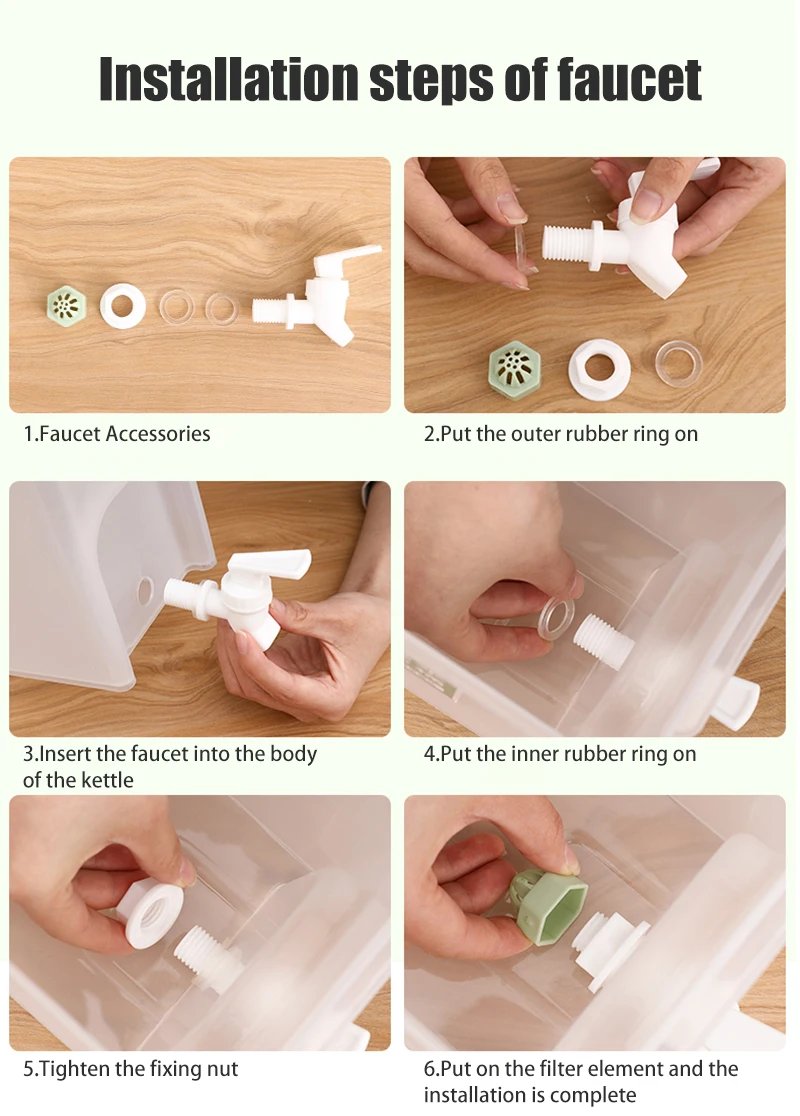 Installation steps of faucet

1.Faucet Accessories

2.Put the outer rubber ring on

3.Insert the faucet into the body of the kettle

4.Put the inner rubber ring on

5.Tighten the fixing nut

6.Put on the filter element and the installation is complete